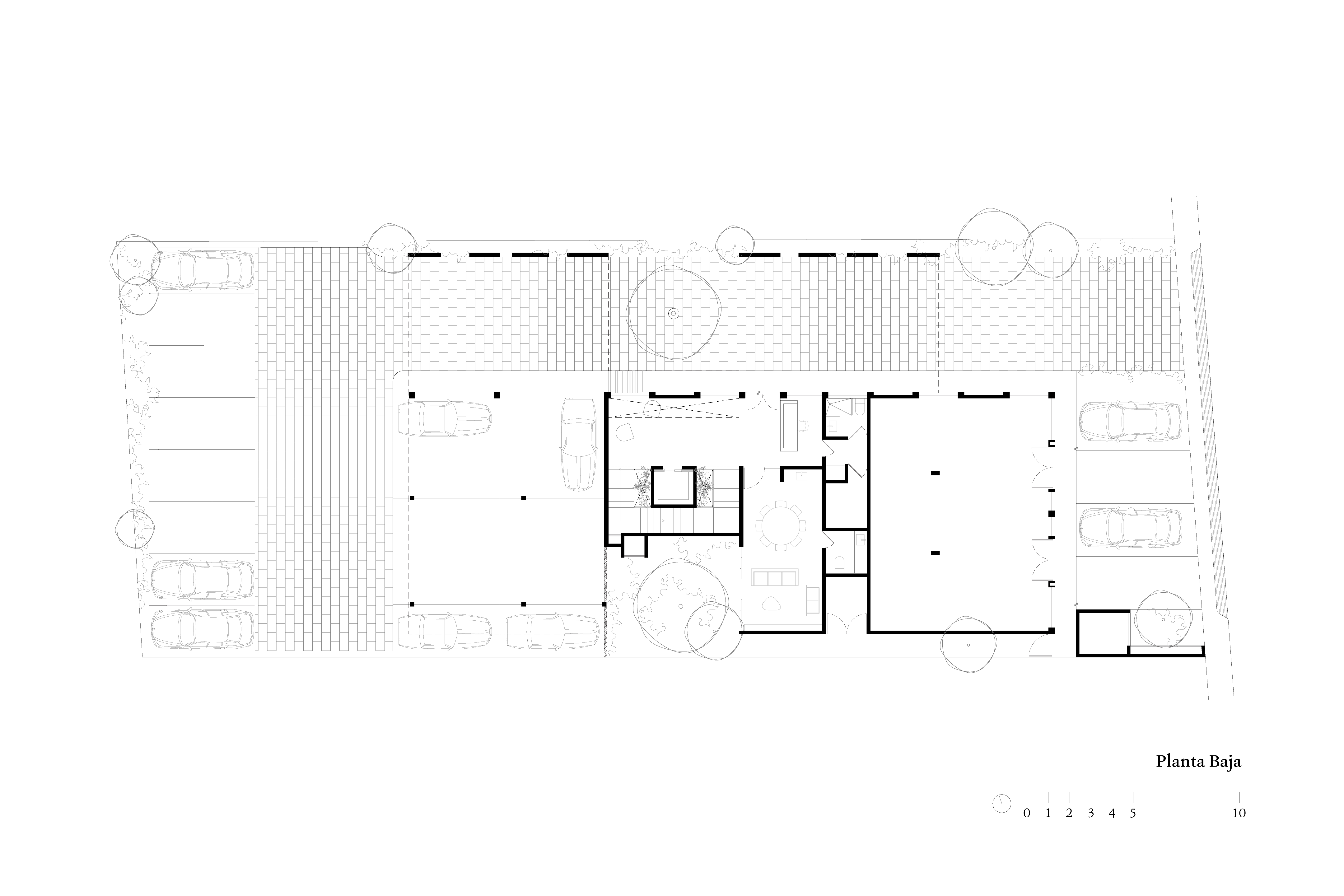 Planta Baja

0 1 2 3 4 5 10